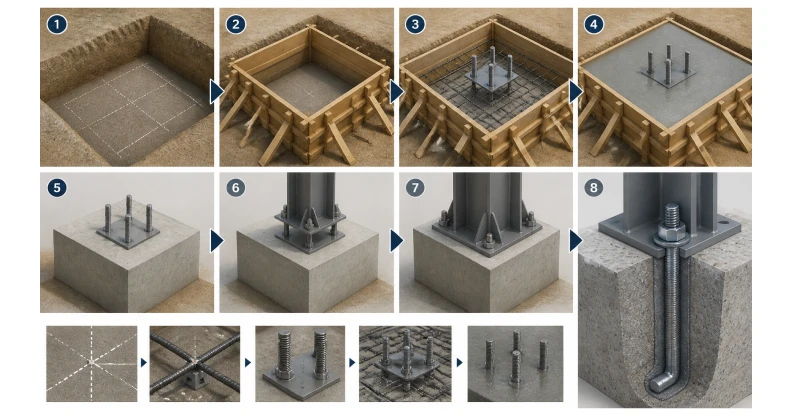 1
2
3
4
5
6
7
8